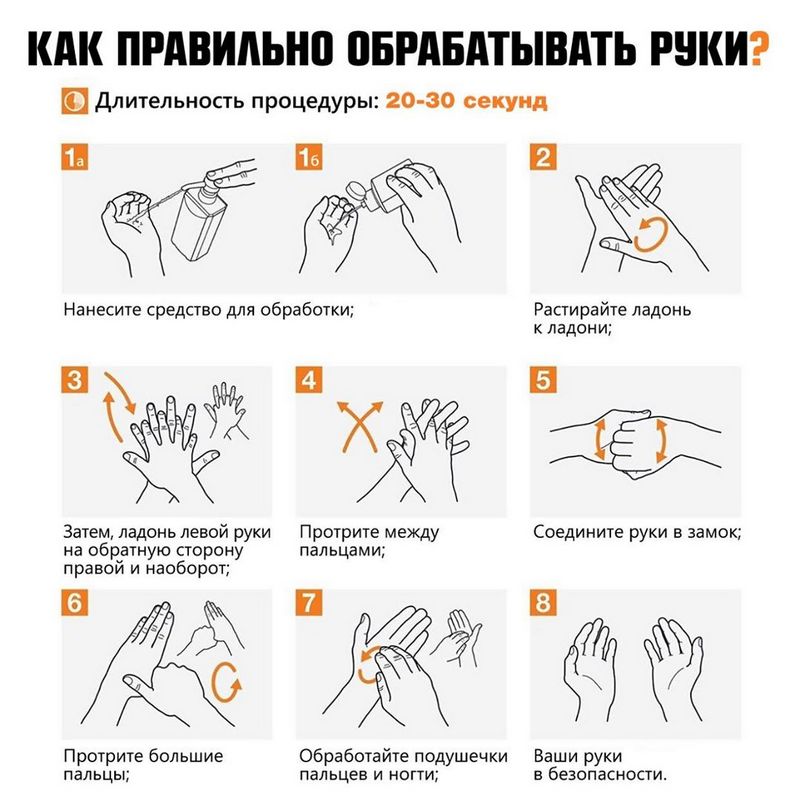 КАК ПРАВИЛЬНО ОБРАБАТЫВАТЬ РУКИ?

Длительность процедуры: 20-30 секунд

1а

1б

Нанесите средство для обработки;

2

Растирайте ладонь к ладони;

3

Затем, ладонь левой руки на обратную сторону правой и наоборот;

4

Протрите между пальцами;

5

Соедините руки в замок;

6

Протрите большие пальцы;

7

Обработайте подушечки пальцев и ногти;

8

Ваши руки в безопасности.